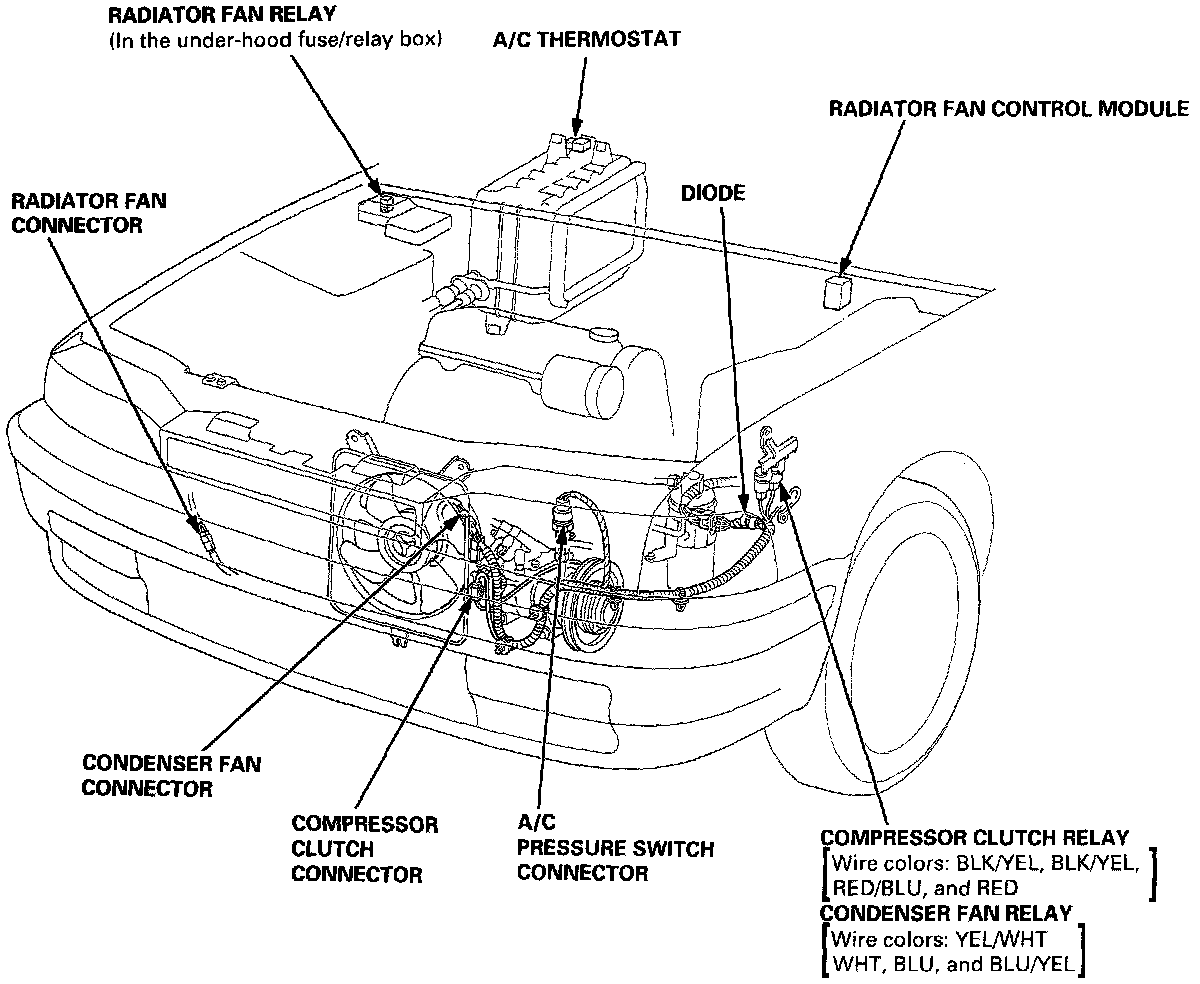 RADIATOR FAN RELAY
(In the under-hood fuse/relay box)

A/C THERMOSTAT

RADIATOR FAN CONTROL MODULE

RADIATOR FAN CONNECTOR

DIODE

CONDENSER FAN CONNECTOR

COMPRESSOR CLUTCH CONNECTOR

A/C PRESSURE SWITCH CONNECTOR

COMPRESSOR CLUTCH RELAY
[Wire colors: BLK/YEL, BLK/YEL, RED/BLU, and RED]

CONDENSER FAN RELAY
[Wire colors: YEL/WHT WHT, BLU, and BLU/YEL]