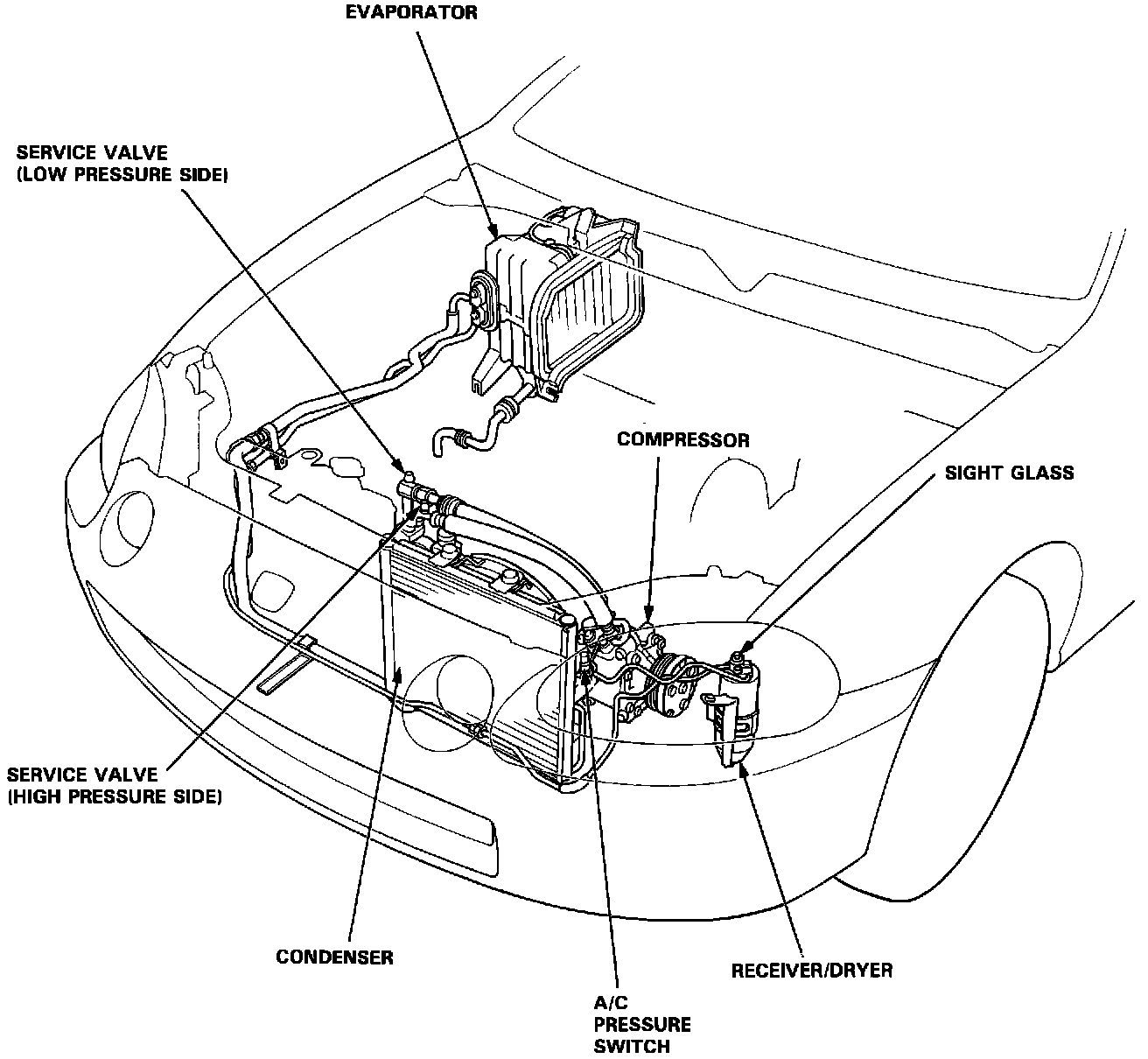 EVAPORATOR

SERVICE VALVE
(LOW PRESSURE SIDE)

COMPRESSOR

SIGHT GLASS

SERVICE VALVE
(HIGH PRESSURE SIDE)

CONDENSER

A/C
PRESSURE
SWITCH

RECEIVER/DRYER