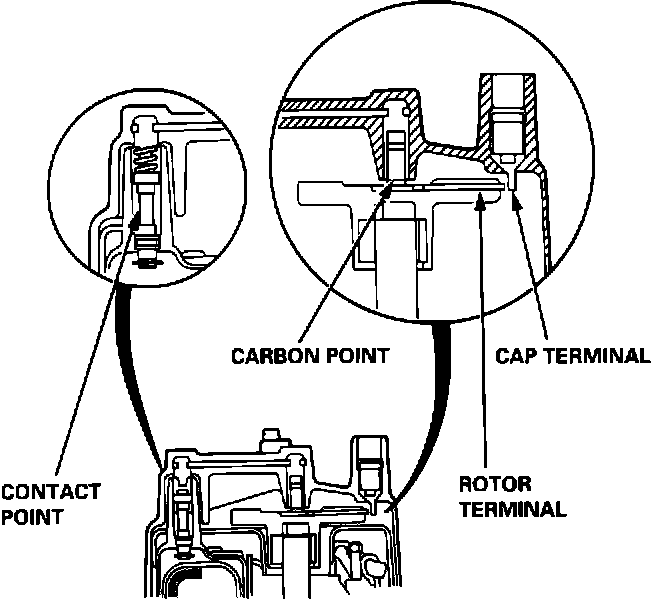 CARBON POINT

CAP TERMINAL

CONTACT POINT

ROTOR TERMINAL