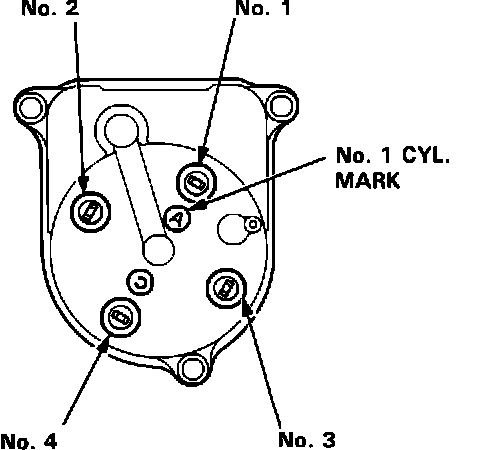 No. 2
No. 1
No. 1 CYL. MARK
A
No. 4
No. 3