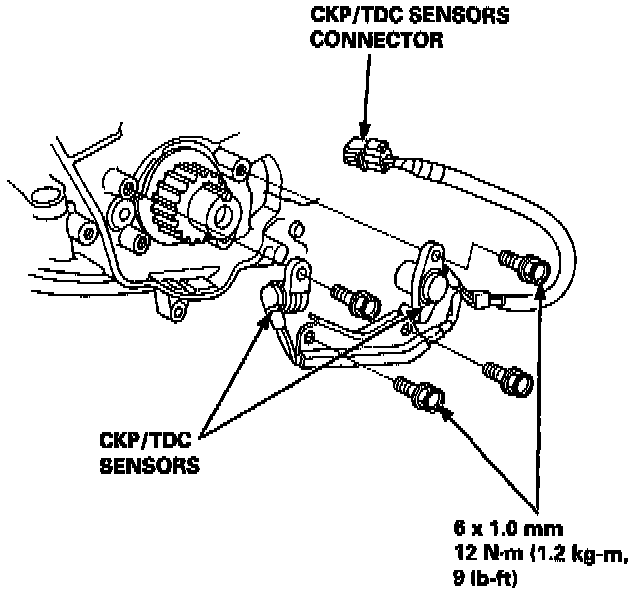 CKP/TDC SENSORS CONNECTOR

CKP/TDC SENSORS

6 x 1.0 mm
12 N·m (1.2 kg-m, 9 lb-ft)