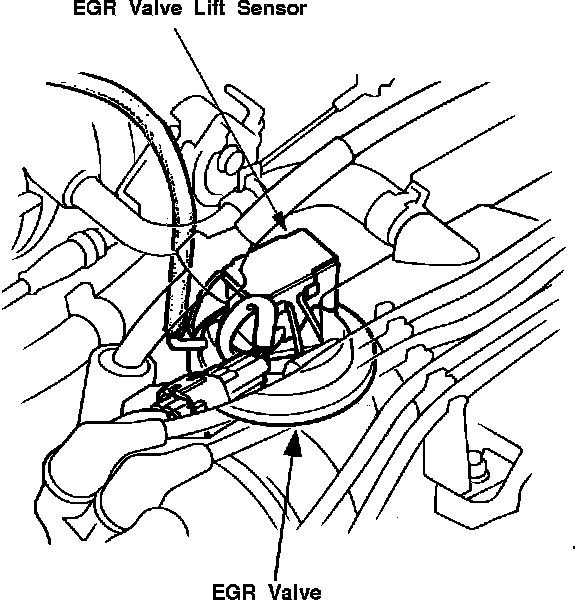 EGR Valve Lift Sensor

EGR Valve