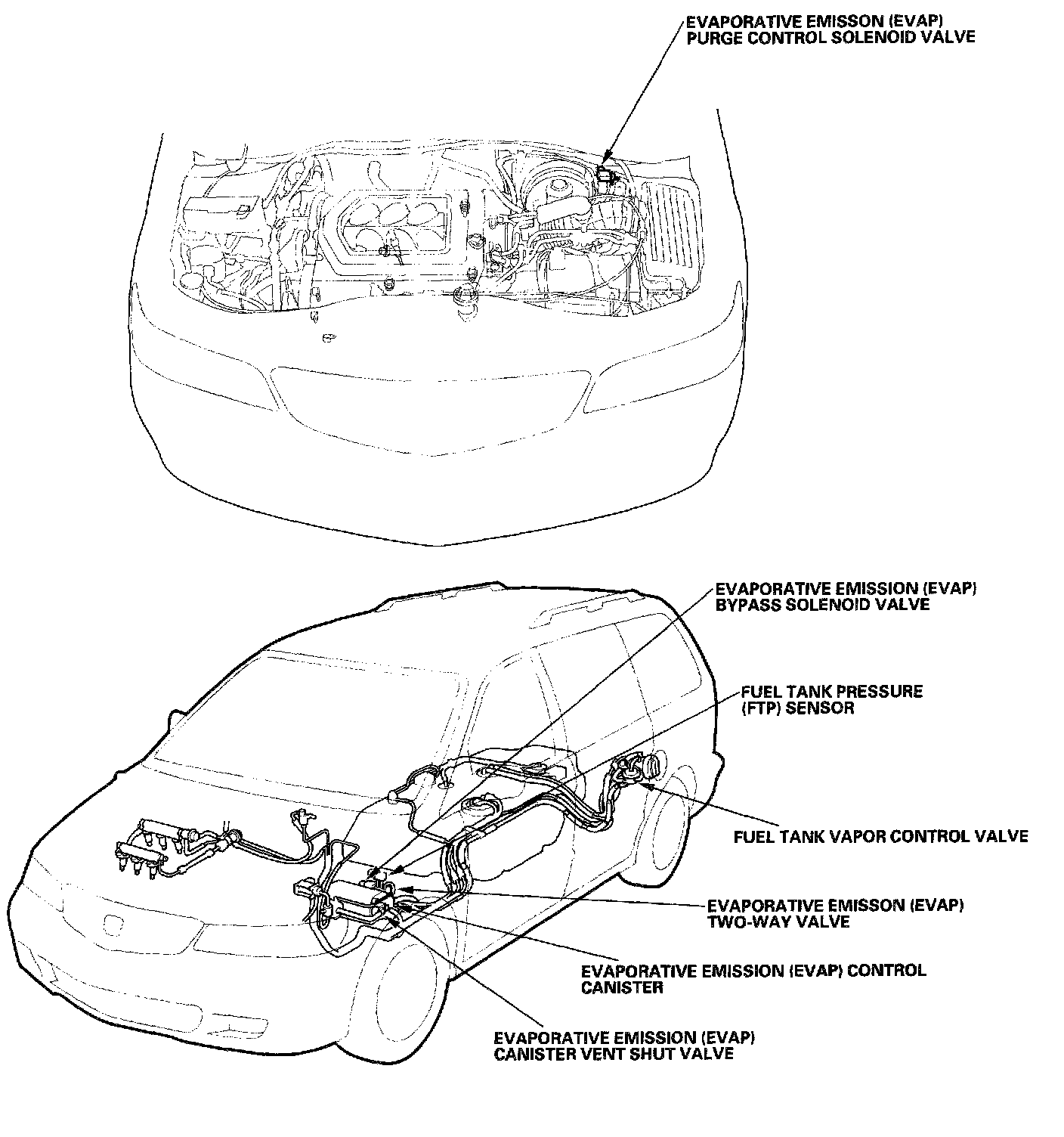 EVAPORATIVE EMISSON (EVAP)
PURGE CONTROL SOLENOID VALVE

EVAPORATIVE EMISSION (EVAP)
BYPASS SOLENOID VALVE

FUEL TANK PRESSURE
(FTP) SENSOR

FUEL TANK VAPOR CONTROL VALVE

EVAPORATIVE EMISSON (EVAP)
TWO-WAY VALVE

EVAPORATIVE EMISSION (EVAP) CONTROL
CANISTER

EVAPORATIVE EMISSION (EVAP)
CANISTER VENT SHUT VALVE