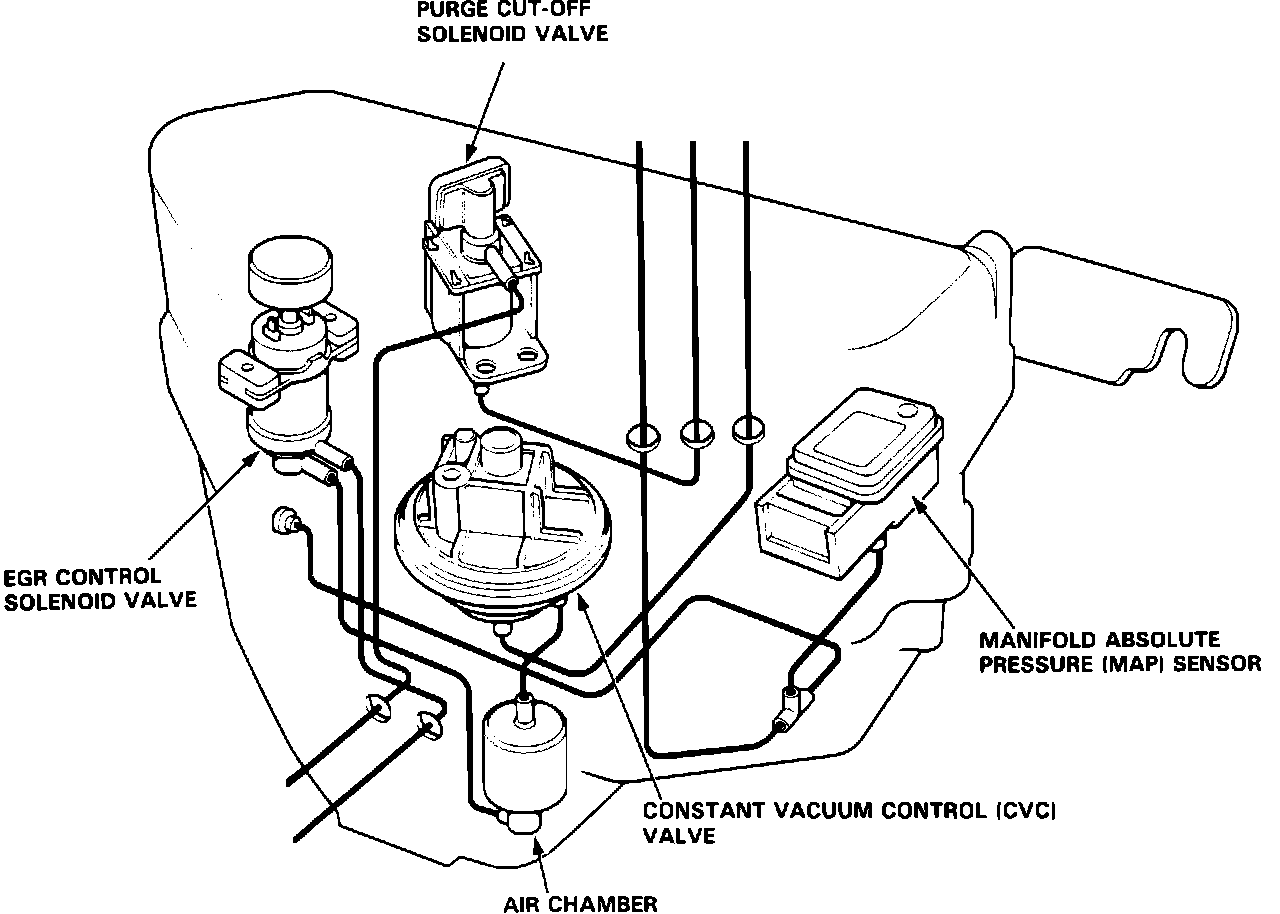 PURGE CUT-OFF SOLENOID VALVE

EGR CONTROL SOLENOID VALVE

MANIFOLD ABSOLUTE PRESSURE (MAP) SENSOR

CONSTANT VACUUM CONTROL (CVC) VALVE

AIR CHAMBER