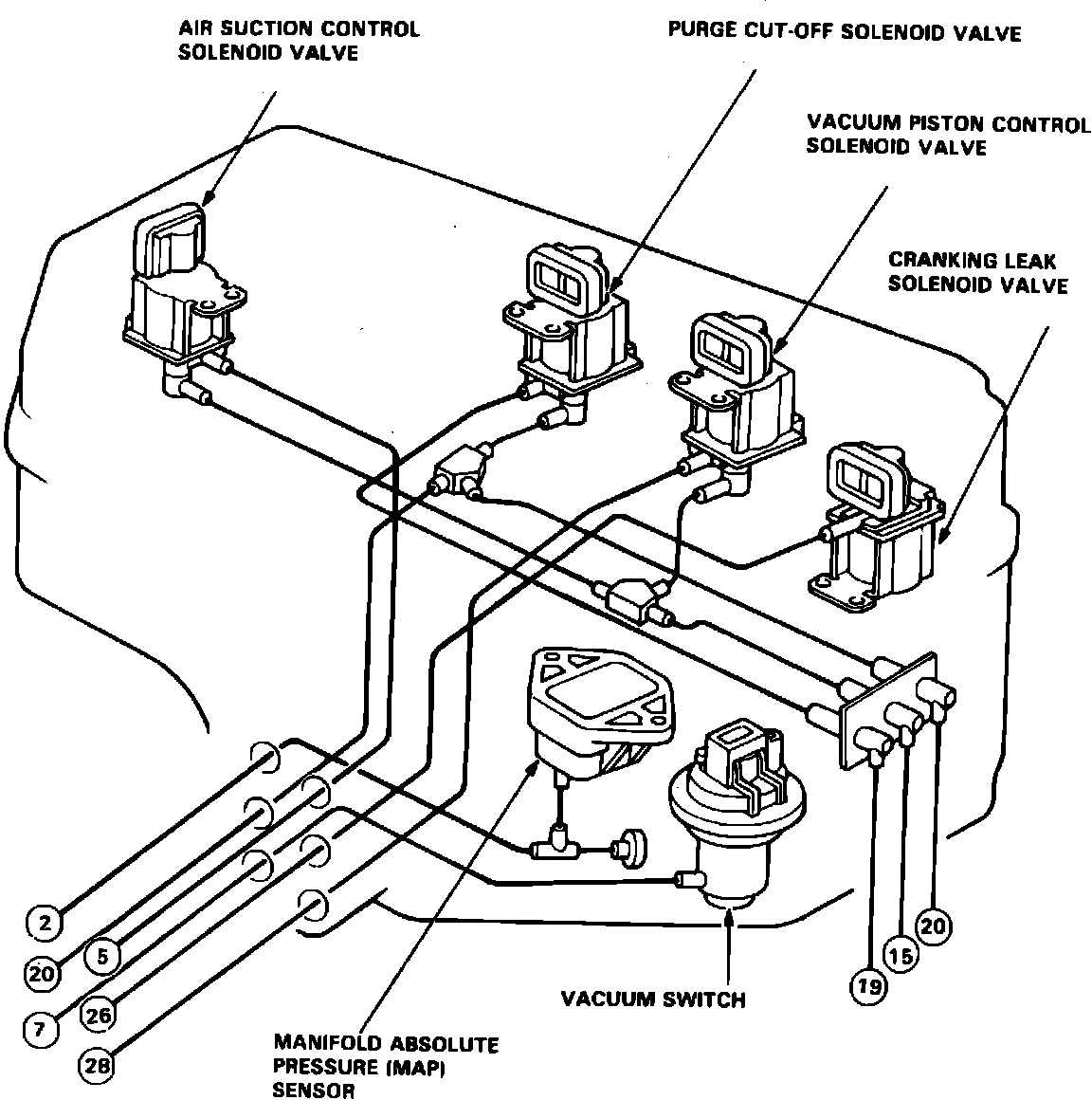 AIR SUCTION CONTROL SOLENOID VALVE

PURGE CUT-OFF SOLENOID VALVE

VACUUM PISTON CONTROL SOLENOID VALVE

CRANKING LEAK SOLENOID VALVE

2

20

5

7

26

28

MANIFOLD ABSOLUTE PRESSURE (MAP) SENSOR

VACUUM SWITCH

19

15

20