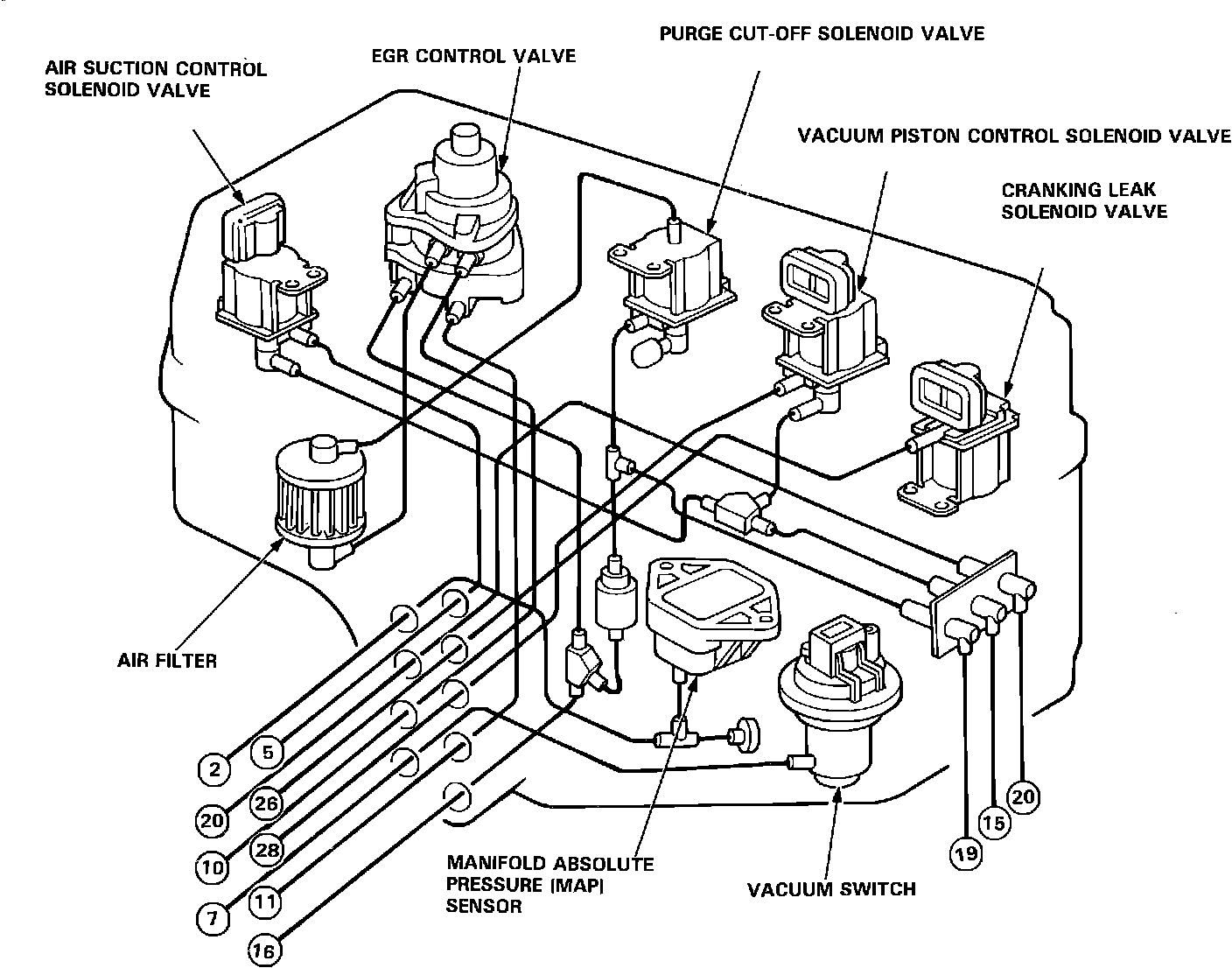 AIR SUCTION CONTROL SOLENOID VALVE

EGR CONTROL VALVE

PURGE CUT-OFF SOLENOID VALVE

VACUUM PISTON CONTROL SOLENOID VALVE

CRANKING LEAK SOLENOID VALVE

AIR FILTER

2
5
20
26
10
28
7
11
16

MANIFOLD ABSOLUTE PRESSURE (MAP) SENSOR

VACUUM SWITCH

19
15
20