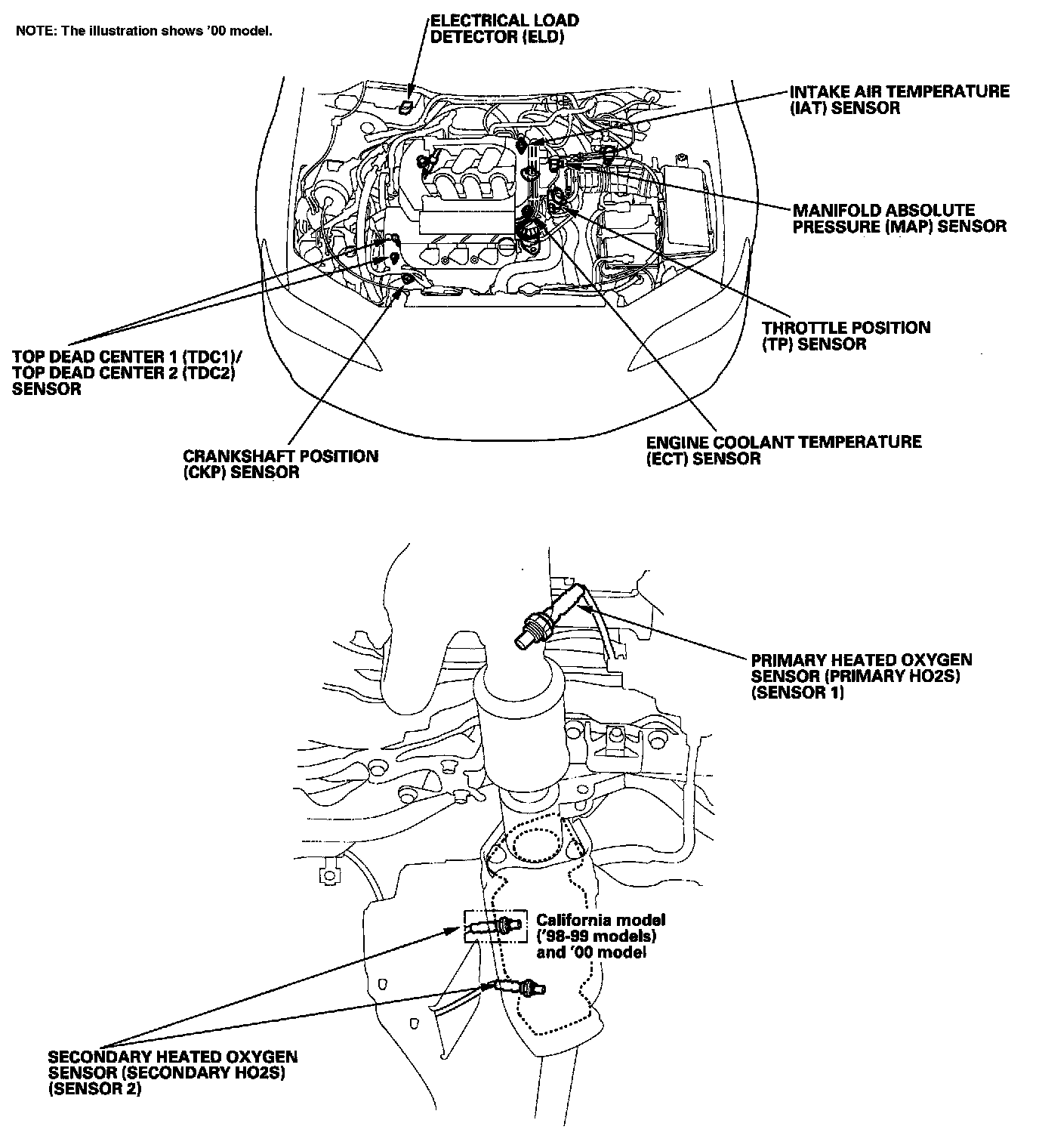 NOTE: The illustration shows '00 model.

ELECTRICAL LOAD DETECTOR (ELD)

INTAKE AIR TEMPERATURE (IAT) SENSOR

MANIFOLD ABSOLUTE PRESSURE (MAP) SENSOR

THROTTLE POSITION (TP) SENSOR

TOP DEAD CENTER 1 (TDC1)/ TOP DEAD CENTER 2 (TDC2) SENSOR

CRANKSHAFT POSITION (CKP) SENSOR

ENGINE COOLANT TEMPERATURE (ECT) SENSOR

PRIMARY HEATED OXYGEN SENSOR (PRIMARY HO2S) (SENSOR 1)

California model ('98-99 models) and '00 model

SECONDARY HEATED OXYGEN SENSOR (SECONDARY HO2S) (SENSOR 2)