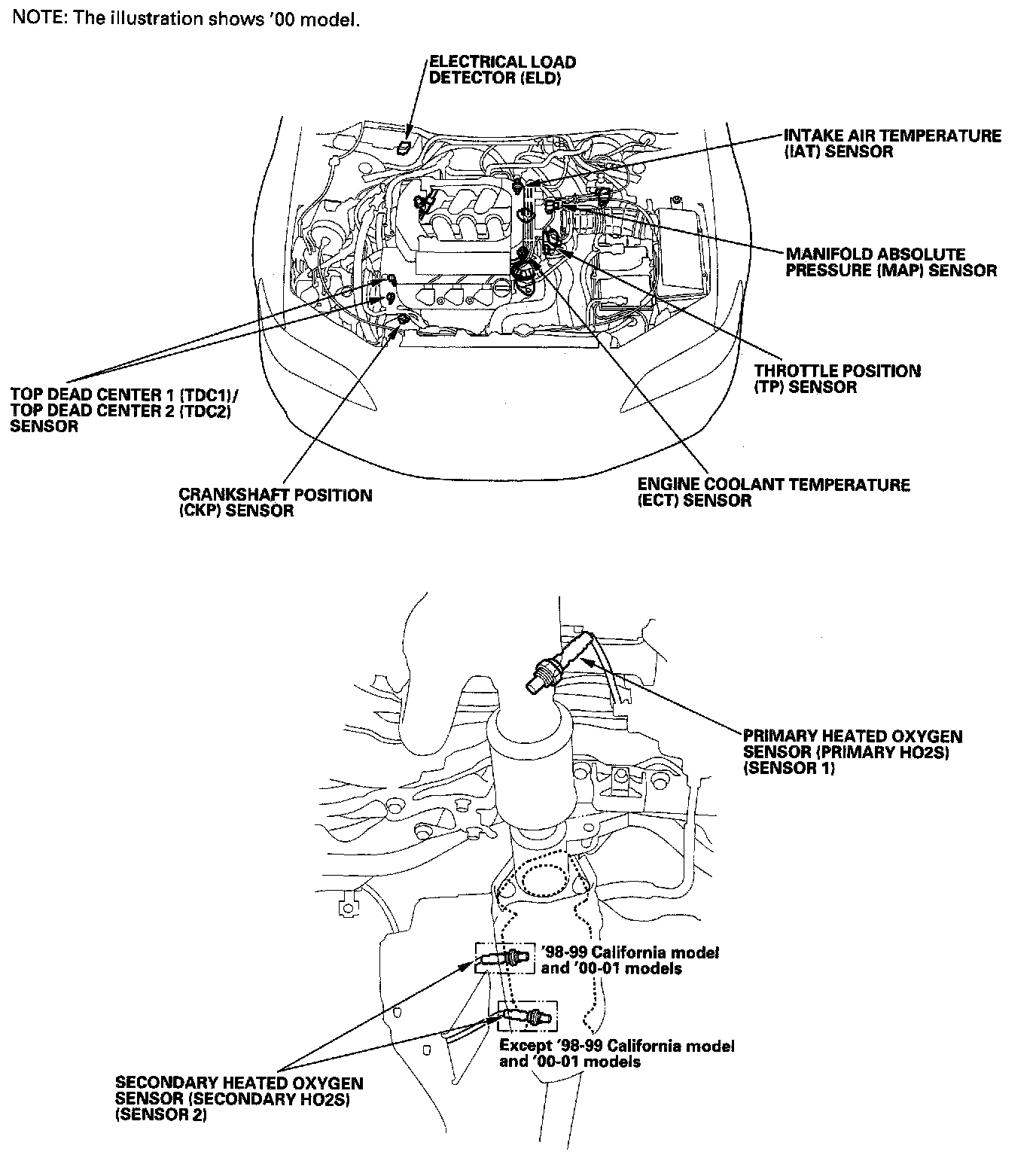 NOTE: The illustration shows '00 model.

ELECTRICAL LOAD DETECTOR (ELD)

INTAKE AIR TEMPERATURE (IAT) SENSOR

MANIFOLD ABSOLUTE PRESSURE (MAP) SENSOR

THROTTLE POSITION (TP) SENSOR

TOP DEAD CENTER 1 (TDC1)/ TOP DEAD CENTER 2 (TDC2) SENSOR

CRANKSHAFT POSITION (CKP) SENSOR

ENGINE COOLANT TEMPERATURE (ECT) SENSOR

PRIMARY HEATED OXYGEN SENSOR (PRIMARY HO2S) (SENSOR 1)

'98-99 California model and '00-01 models

Except '98-99 California model and '00-01 models

SECONDARY HEATED OXYGEN SENSOR (SECONDARY HO2S) (SENSOR 2)