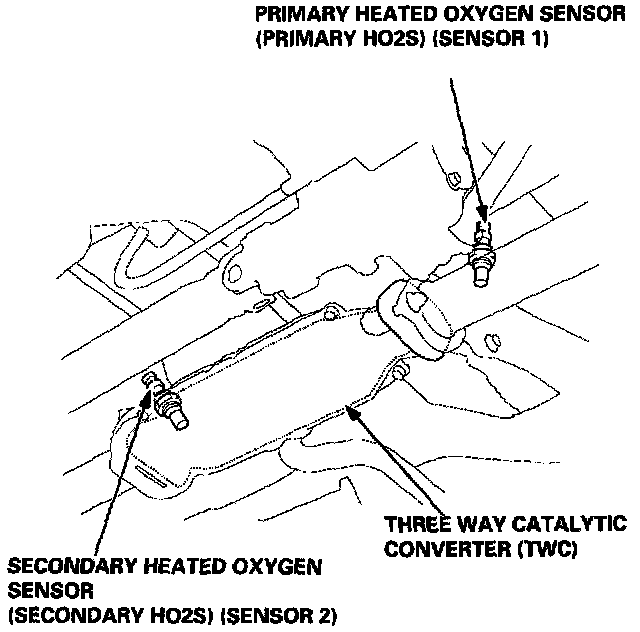 PRIMARY HEATED OXYGEN SENSOR
(PRIMARY HO2S) (SENSOR 1)

THREE WAY CATALYTIC
CONVERTER (TWC)

SECONDARY HEATED OXYGEN
SENSOR
(SECONDARY HO2S) (SENSOR 2)