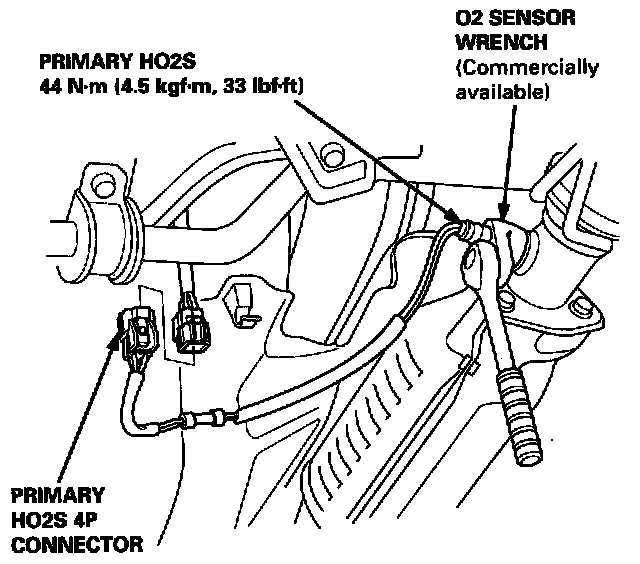 PRIMARY HO2S
44 N·m (4.5 kgf·m, 33 lbf·ft)

O2 SENSOR WRENCH
(Commercially available)

PRIMARY HO2S 4P CONNECTOR