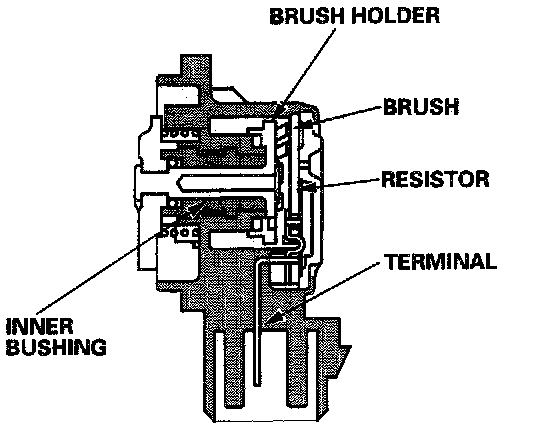 BRUSH HOLDER
BRUSH
RESISTOR
TERMINAL
INNER BUSHING