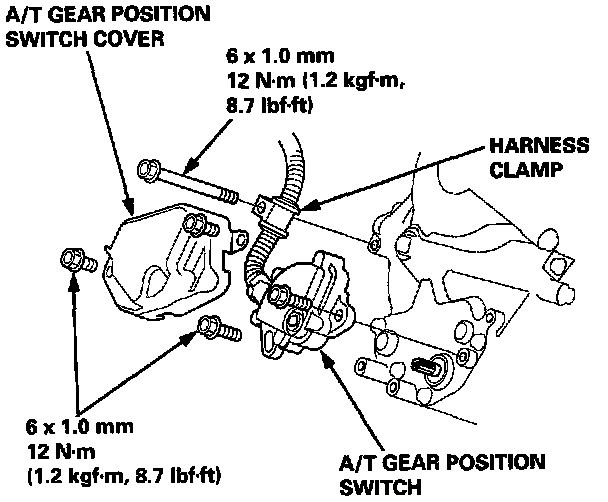 A/T GEAR POSITION SWITCH COVER

6 x 1.0 mm
12 N·m (1.2 kgf·m, 8.7 lbf·ft)

HARNESS CLAMP

6 x 1.0 mm
12 N·m
(1.2 kgf·m, 8.7 lbf·ft)

A/T GEAR POSITION SWITCH