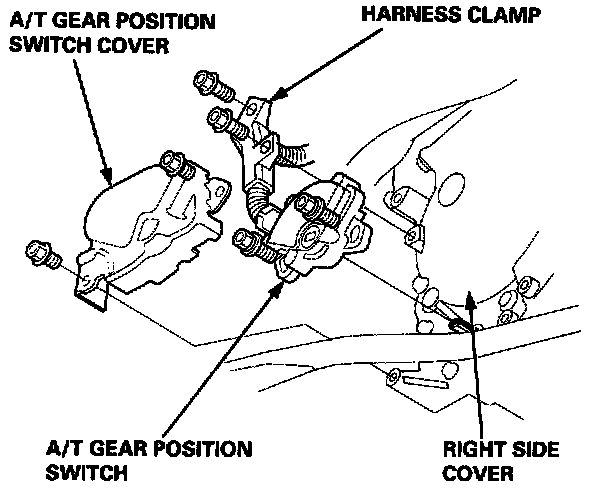 A/T GEAR POSITION SWITCH COVER

HARNESS CLAMP

A/T GEAR POSITION SWITCH

RIGHT SIDE COVER