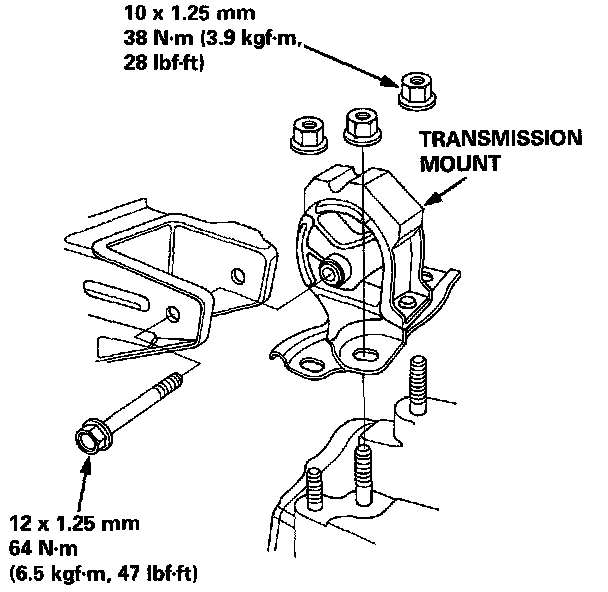 10 x 1.25 mm
38 N·m (3.9 kgf·m, 28 lbf·ft)

TRANSMISSION MOUNT

12 x 1.25 mm
64 N·m
(6.5 kgf·m, 47 lbf·ft)