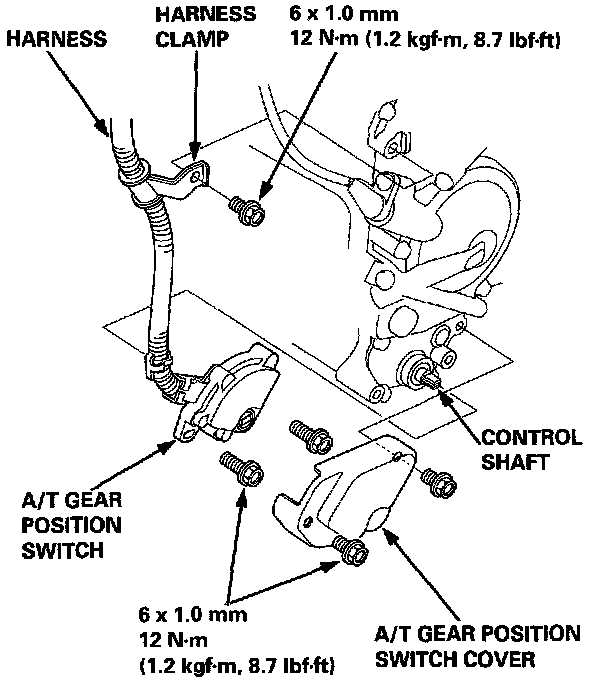 HARNESS

HARNESS CLAMP

6 x 1.0 mm
12 N·m (1.2 kgf·m, 8.7 lbf·ft)

CONTROL SHAFT

A/T GEAR POSITION SWITCH

6 x 1.0 mm
12 N·m
(1.2 kgf·m, 8.7 lbf·ft)

A/T GEAR POSITION SWITCH COVER