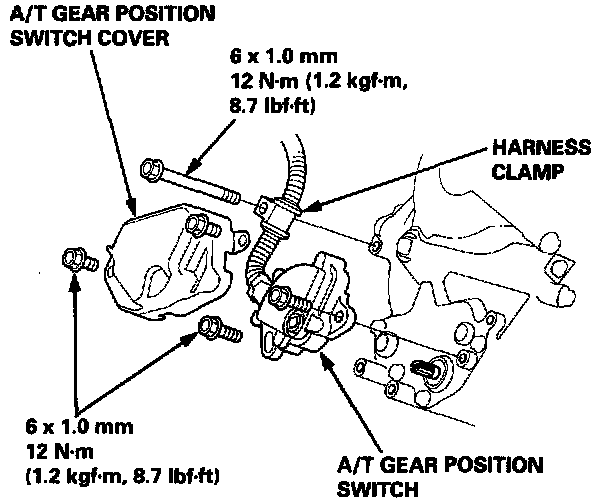 A/T GEAR POSITION SWITCH COVER

6 x 1.0 mm
12 N·m (1.2 kgf·m, 8.7 lbf·ft)

HARNESS CLAMP

6 x 1.0 mm
12 N·m
(1.2 kgf·m, 8.7 lbf·ft)

A/T GEAR POSITION SWITCH