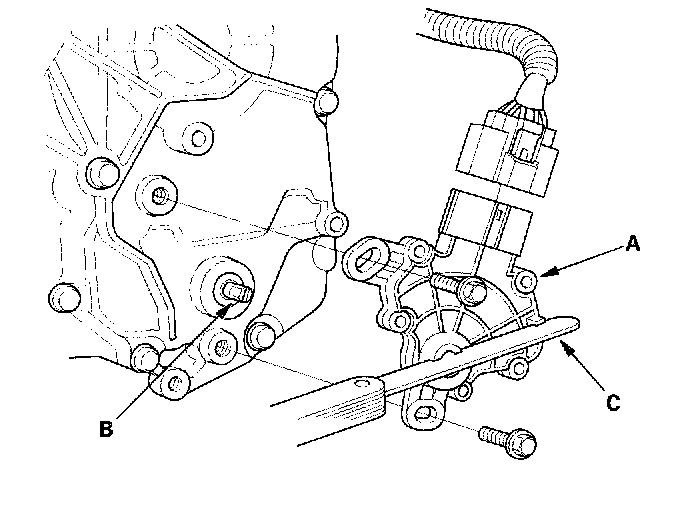 A

B

C