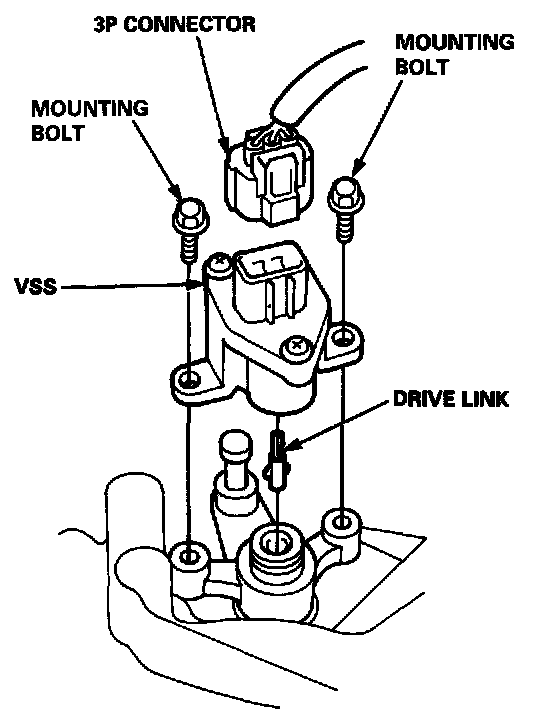 3P CONNECTOR

MOUNTING BOLT

MOUNTING BOLT

VSS

DRIVE LINK