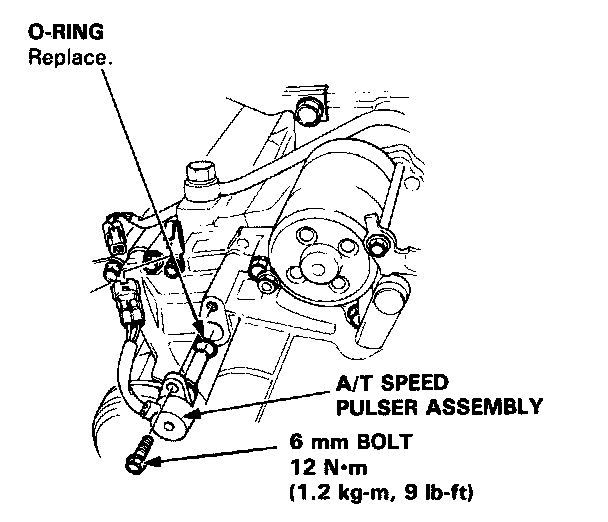 O-RING
Replace.

A/T SPEED
PULSER ASSEMBLY

6 mm BOLT
12 N·m
(1.2 kg-m, 9 lb-ft)