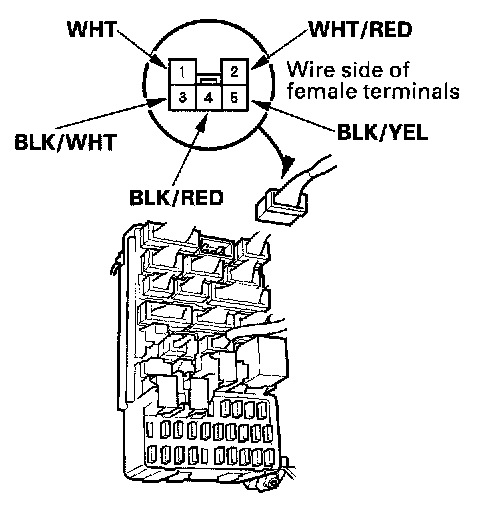 WHT
WHT/RED
1
2
3
4
5
Wire side of female terminals
BLK/WHT
BLK/YEL
BLK/RED