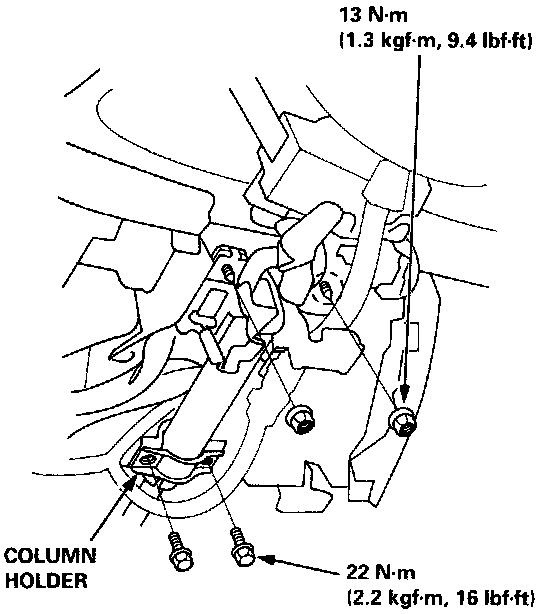 13 N·m
(1.3 kgf·m, 9.4 lbf·ft)

COLUMN HOLDER

22 N·m
(2.2 kgf·m, 16 lbf·ft)