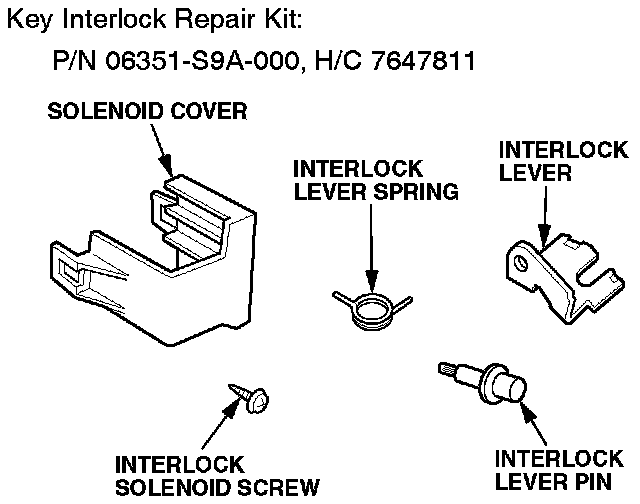 Key Interlock Repair Kit:

P/N 06351-S9A-000, H/C 7647811

SOLENOID COVER

INTERLOCK LEVER SPRING

INTERLOCK LEVER

INTERLOCK SOLENOID SCREW

INTERLOCK LEVER PIN