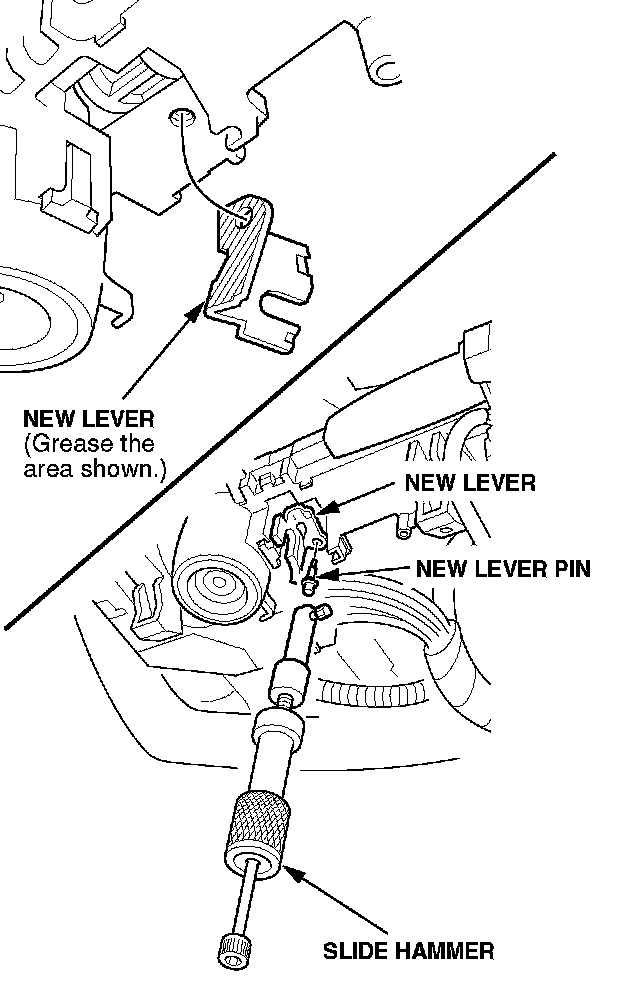 NEW LEVER
(Grease the area shown.)

NEW LEVER

NEW LEVER PIN

SLIDE HAMMER