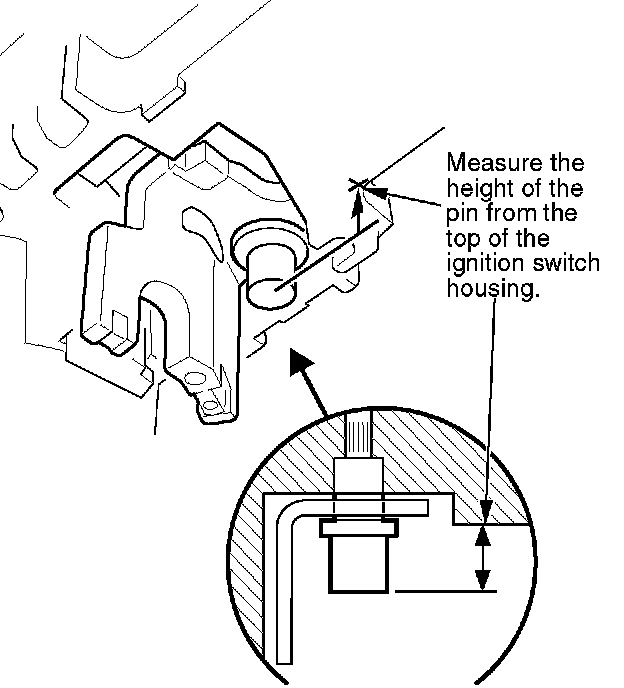 Measure the height of the pin from the top of the ignition switch housing.