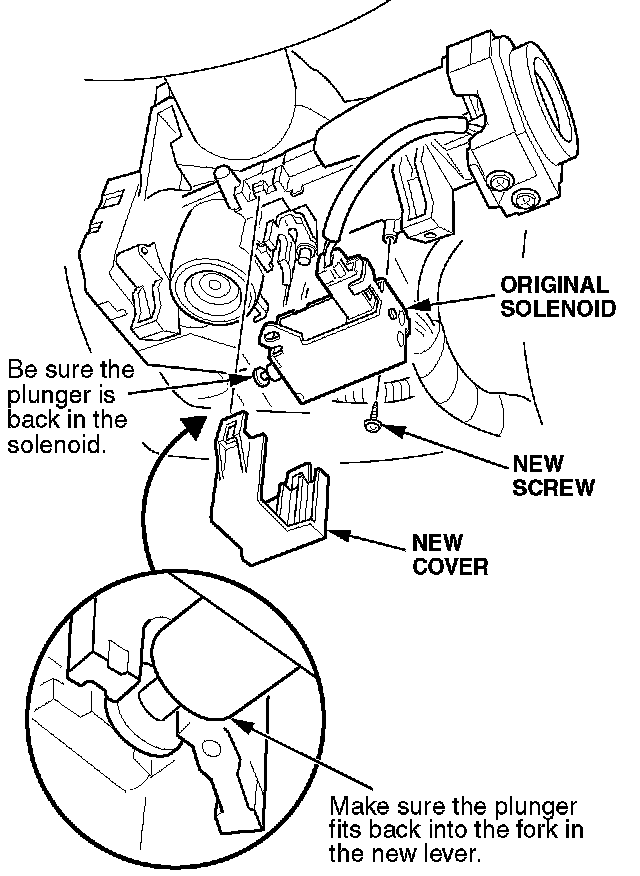 ORIGINAL SOLENOID

Be sure the plunger is back in the solenoid.

NEW SCREW

NEW COVER

Make sure the plunger fits back into the fork in the new lever.