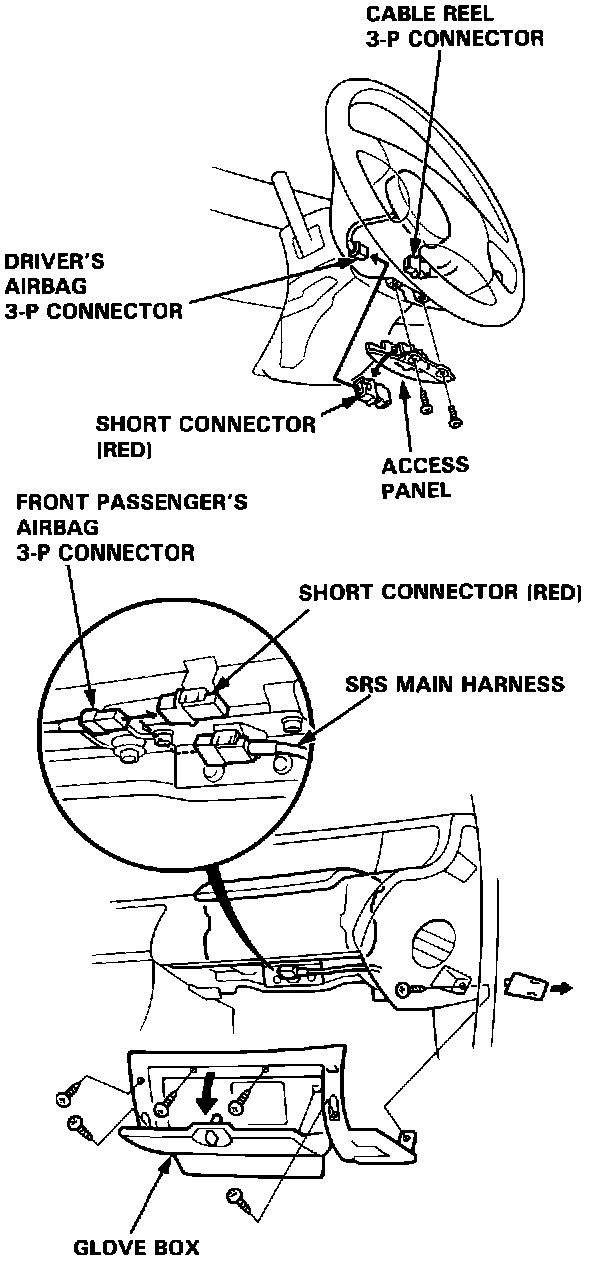 CABLE REEL
3-P CONNECTOR

DRIVER'S
AIRBAG
3-P CONNECTOR

SHORT CONNECTOR
(RED)

ACCESS
PANEL

FRONT PASSENGER'S
AIRBAG
3-P CONNECTOR

SHORT CONNECTOR (RED)

SRS MAIN HARNESS

GLOVE BOX