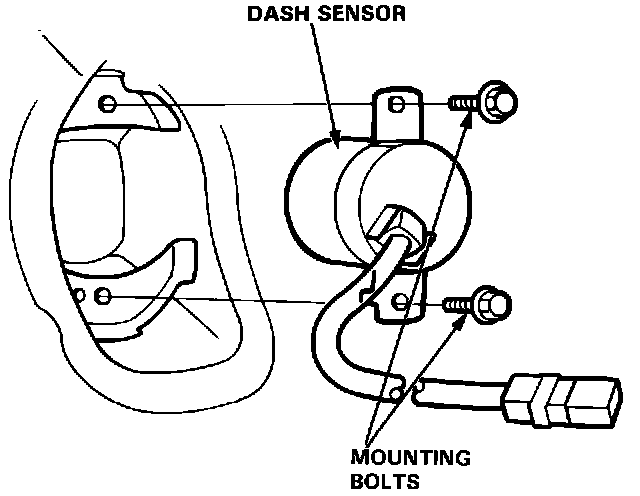 DASH SENSOR

MOUNTING BOLTS