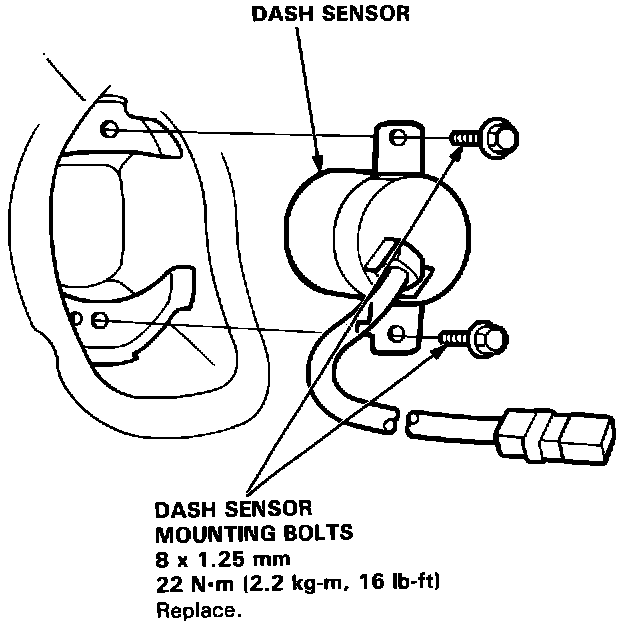 DASH SENSOR

DASH SENSOR
MOUNTING BOLTS
8 x 1.25 mm
22 N·m (2.2 kg-m, 16 lb-ft)
Replace.