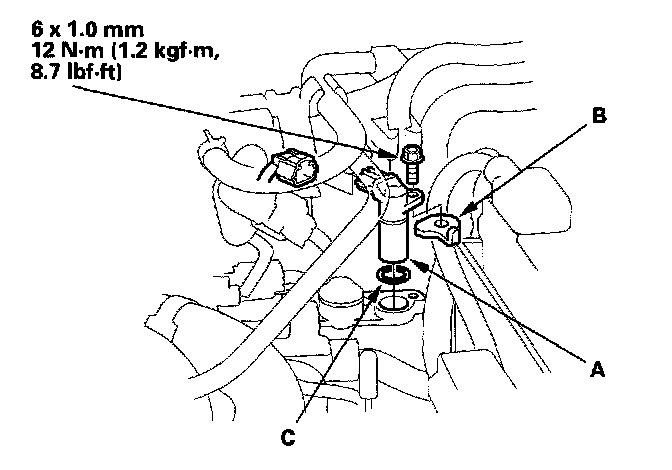 6 x 1.0 mm
12 N·m (1.2 kgf·m, 8.7 lbf·ft)

B

A

C