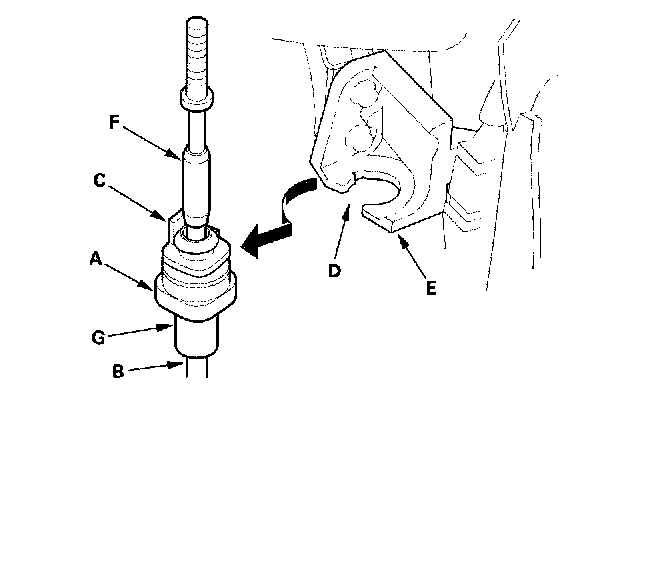 F
C
A
G
B
D
E