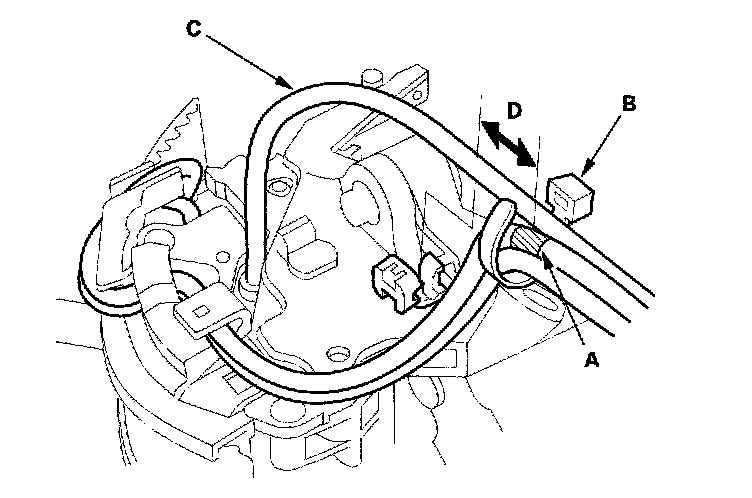 C
D
B
A