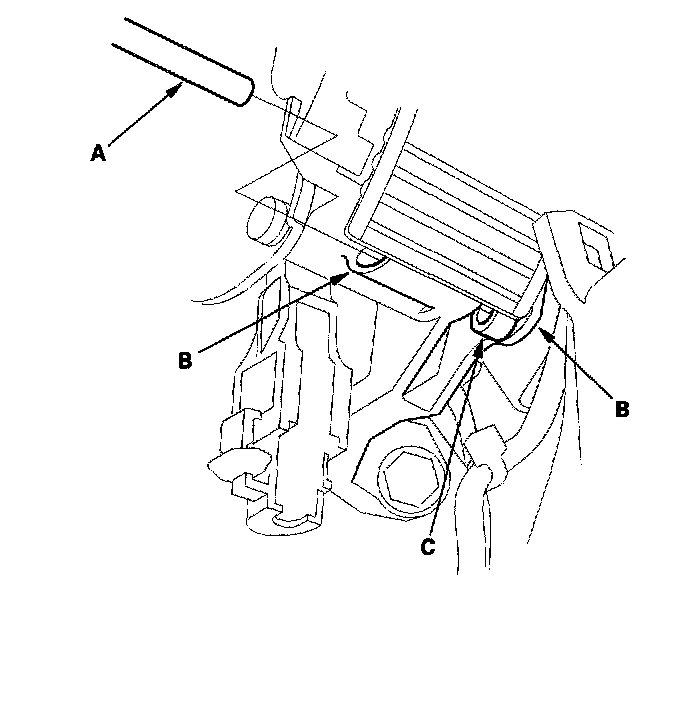 A
B
B
C