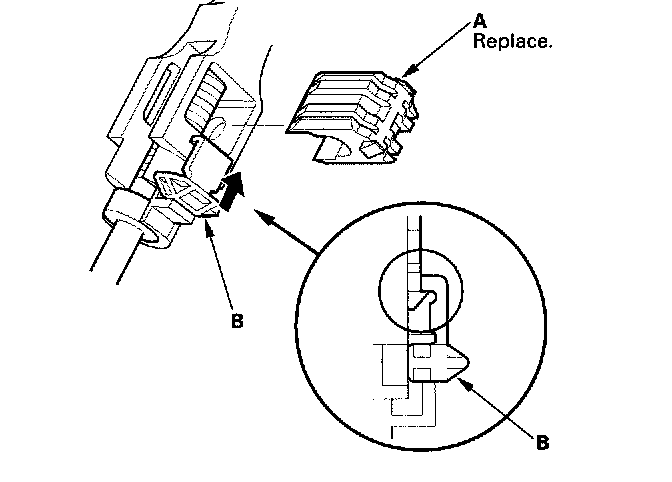 A
Replace.

B

B