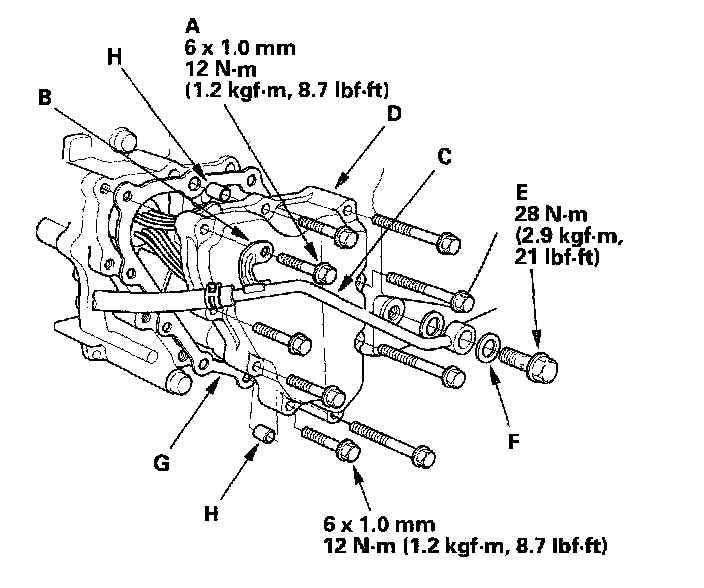 A
6 x 1.0 mm
12 N·m
(1.2 kgf·m, 8.7 lbf·ft)

H

B

D

C

E
28 N·m
(2.9 kgf·m,
21 lbf·ft)

F

G

H

6 x 1.0 mm
12 N·m (1.2 kgf·m, 8.7 lbf·ft)