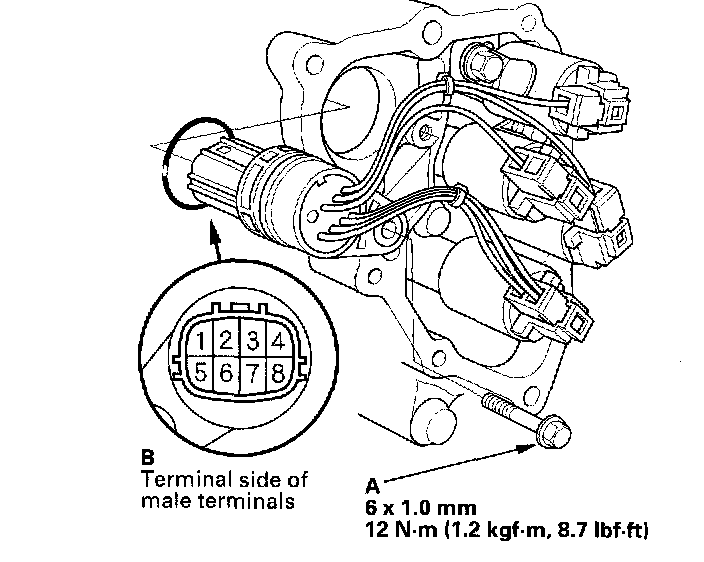 1 2 3 4
5 6 7 8

B
Terminal side of male terminals

A
6 x 1.0 mm
12 N·m (1.2 kgf·m, 8.7 lbf·ft)