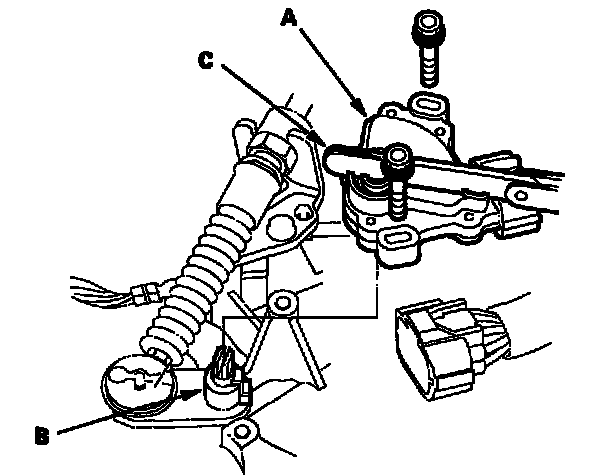 A
C
B