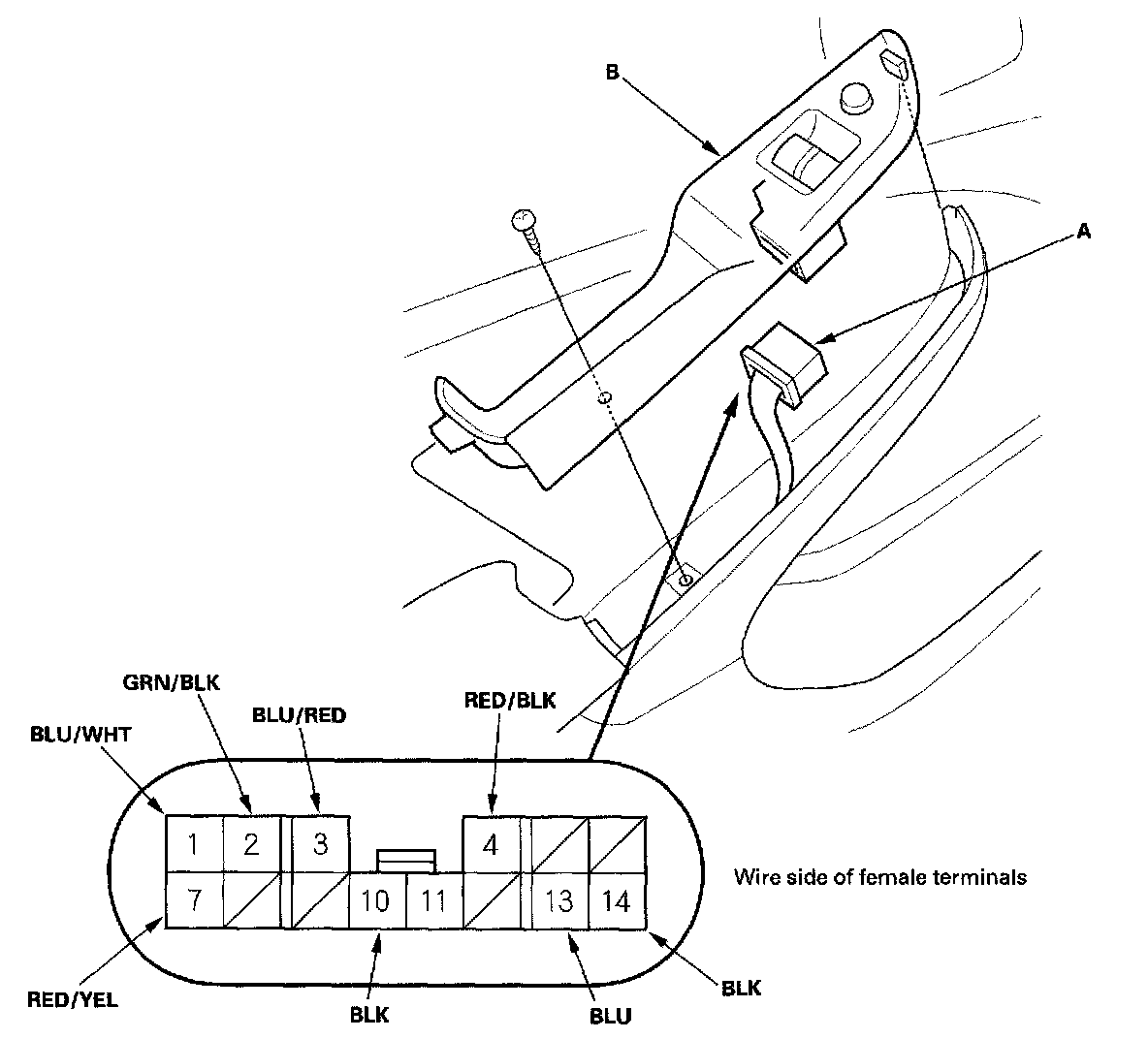 B

A

GRN/BLK

BLU/RED

RED/BLK

BLU/WHT

1 2 3 4

7 10 11 13 14

Wire side of female terminals

RED/YEL

BLK

BLU

BLK