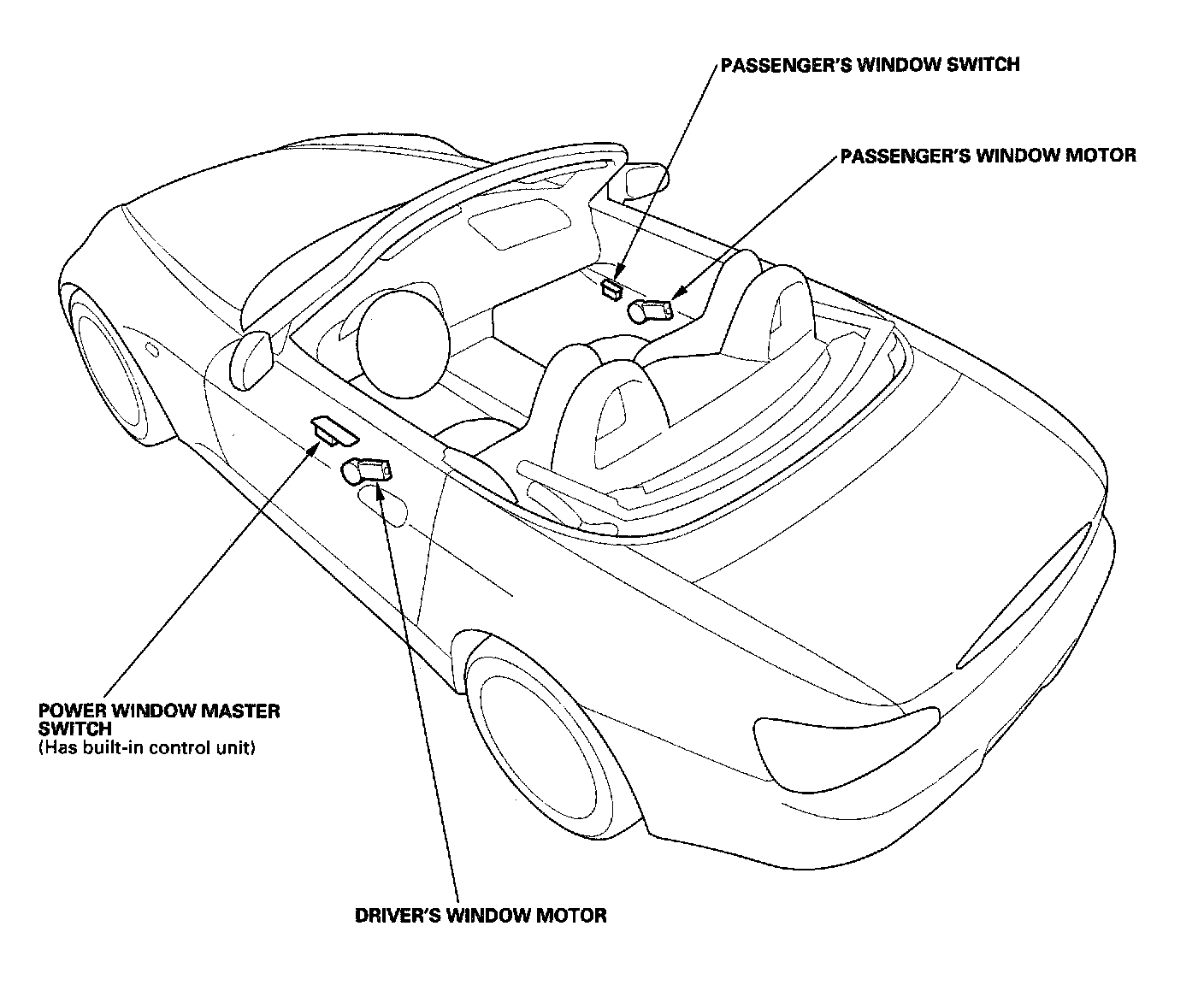 PASSENGER'S WINDOW SWITCH

PASSENGER'S WINDOW MOTOR

POWER WINDOW MASTER SWITCH
(Has built-in control unit)

DRIVER'S WINDOW MOTOR