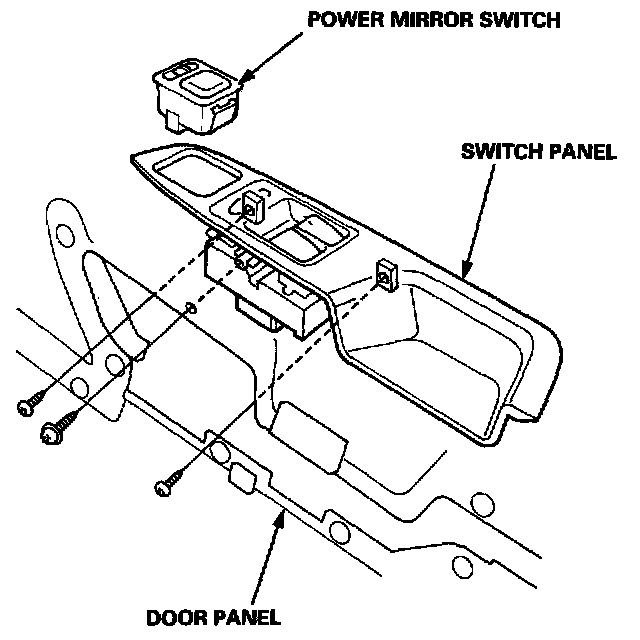 POWER MIRROR SWITCH

SWITCH PANEL

DOOR PANEL