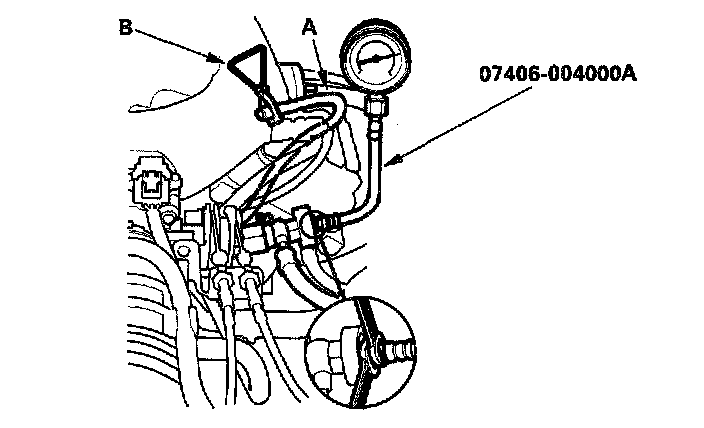 B
A
07406-004000A