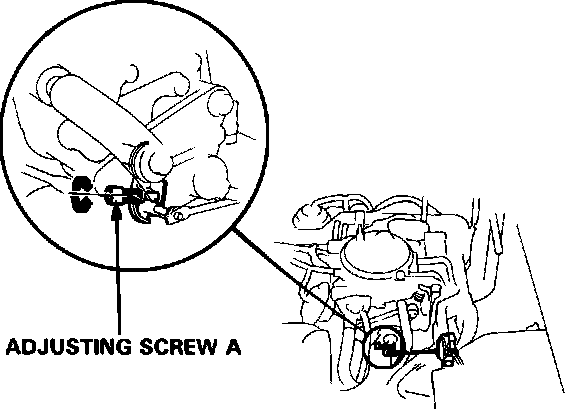 ADJUSTING SCREW A