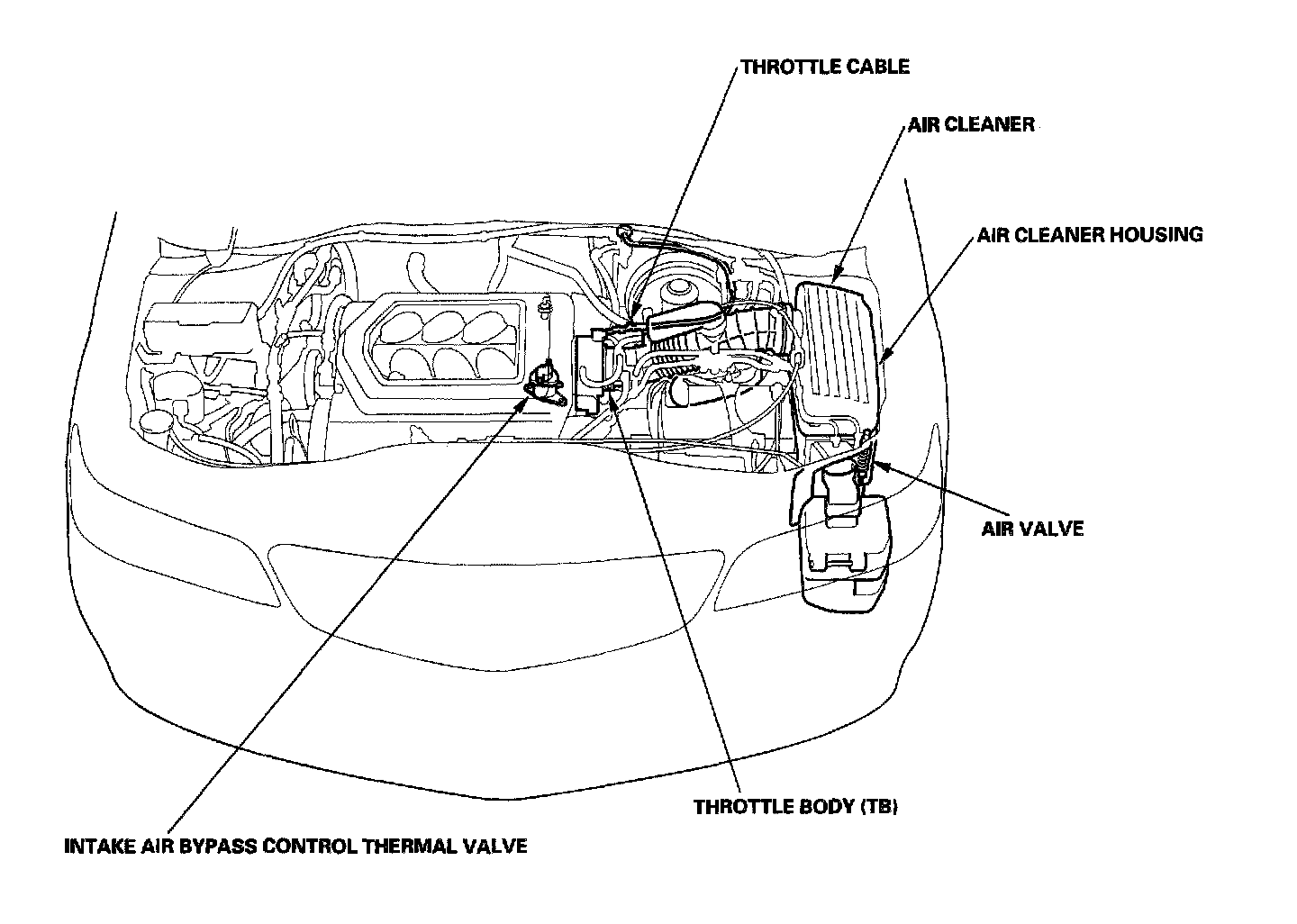 THROTTLE CABLE

AIR CLEANER

AIR CLEANER HOUSING

AIR VALVE

THROTTLE BODY (TB)

INTAKE AIR BYPASS CONTROL THERMAL VALVE