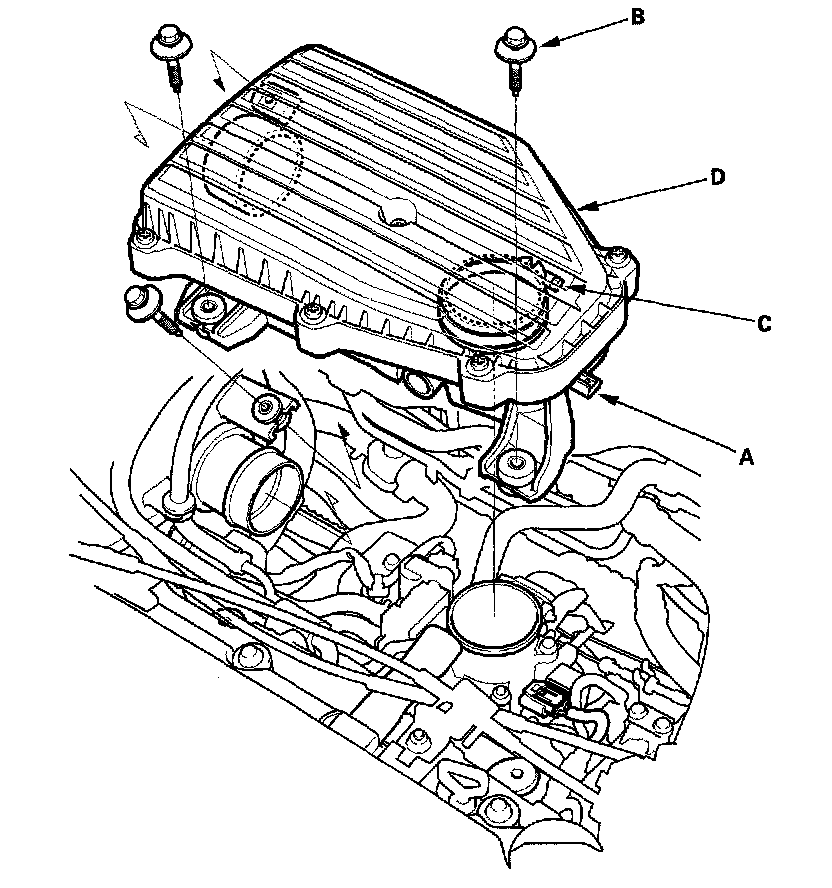 B
D
C
A