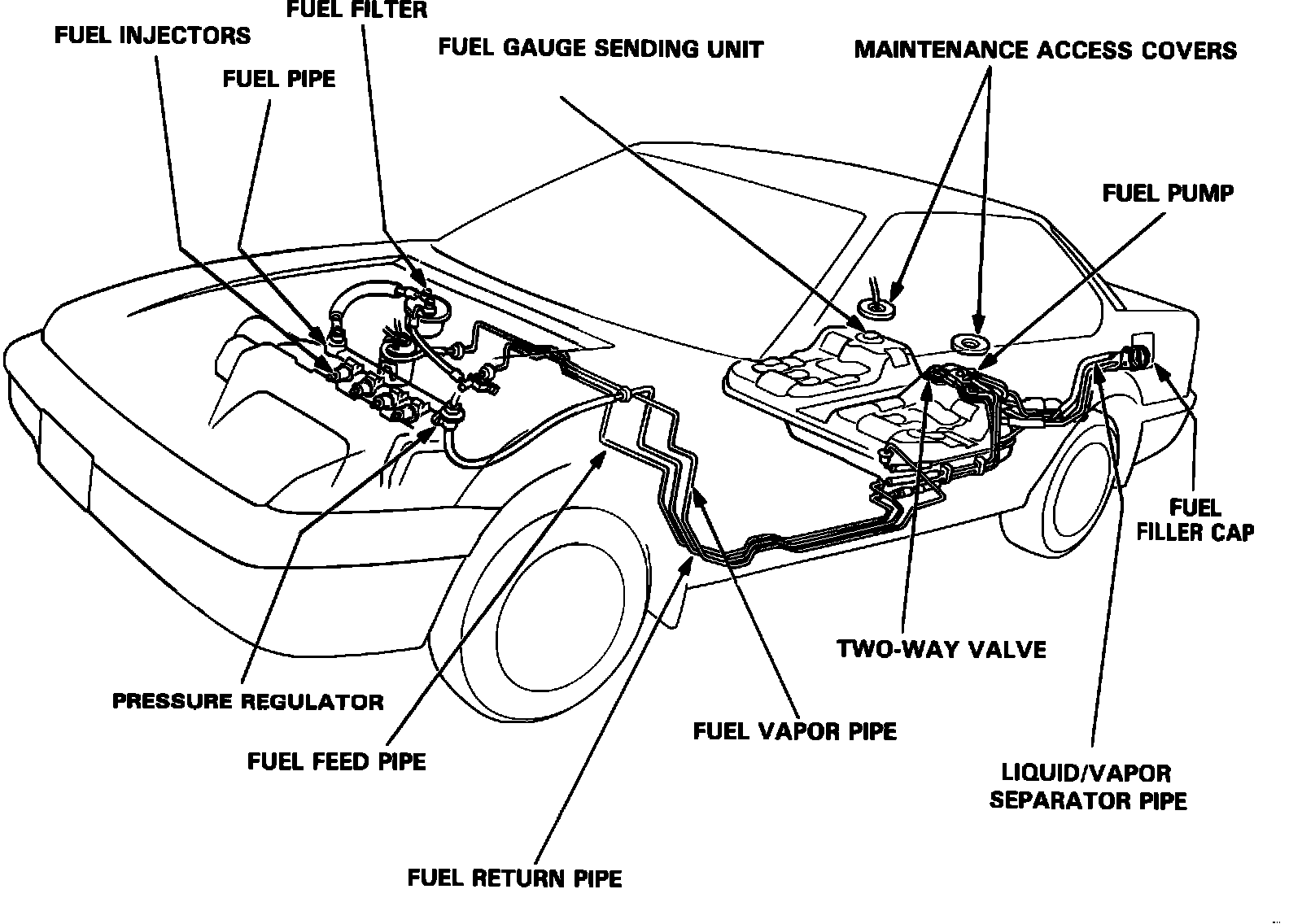 FUEL FILTER
FUEL INJECTORS
FUEL PIPE
FUEL GAUGE SENDING UNIT
MAINTENANCE ACCESS COVERS
FUEL PUMP
FUEL
FILLER CAP
TWO-WAY VALVE
PRESSURE REGULATOR
FUEL VAPOR PIPE
FUEL FEED PIPE
LIQUID/VAPOR
SEPARATOR PIPE
FUEL RETURN PIPE