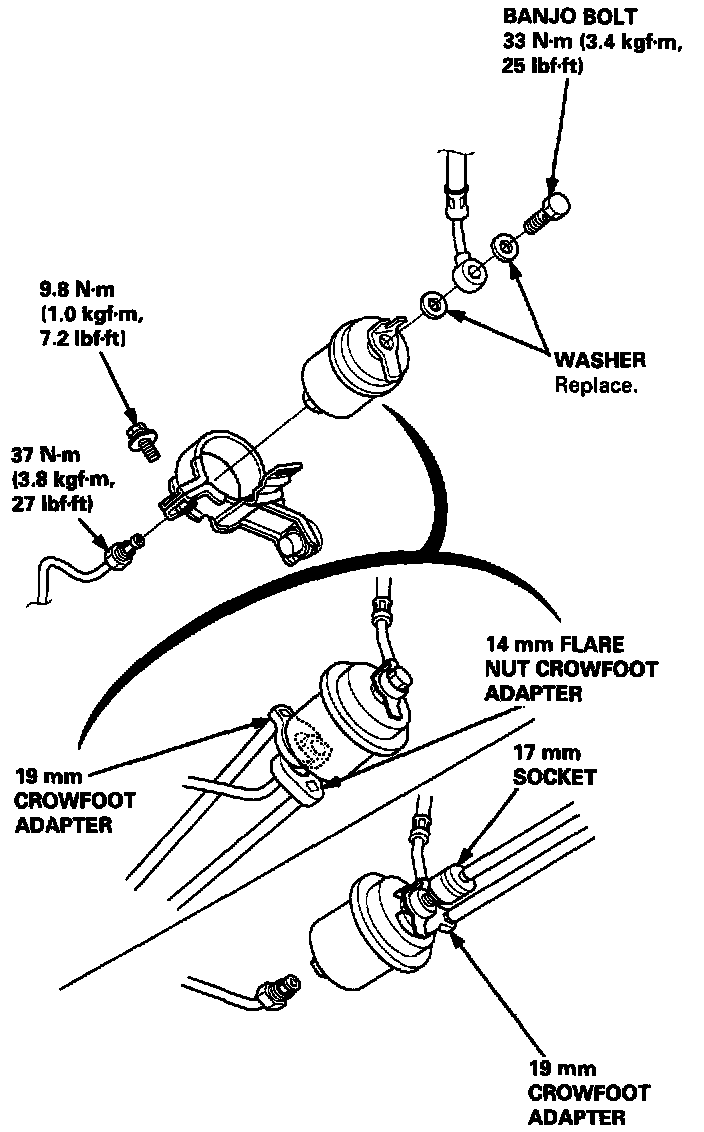 BANJO BOLT
33 N·m (3.4 kgf·m, 25 lbf·ft)

9.8 N·m
(1.0 kgf·m, 7.2 lbf·ft)

WASHER
Replace.

37 N·m
(3.8 kgf·m, 27 lbf·ft)

14 mm FLARE NUT CROWFOOT ADAPTER

19 mm CROWFOOT ADAPTER

17 mm SOCKET

19 mm CROWFOOT ADAPTER