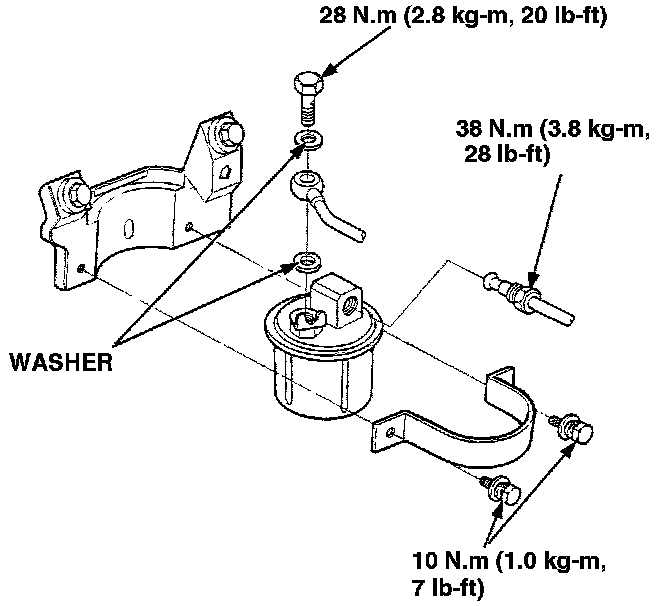 28 N.m (2.8 kg-m, 20 lb-ft)

38 N.m (3.8 kg-m, 28 lb-ft)

WASHER

10 N.m (1.0 kg-m, 7 lb-ft)